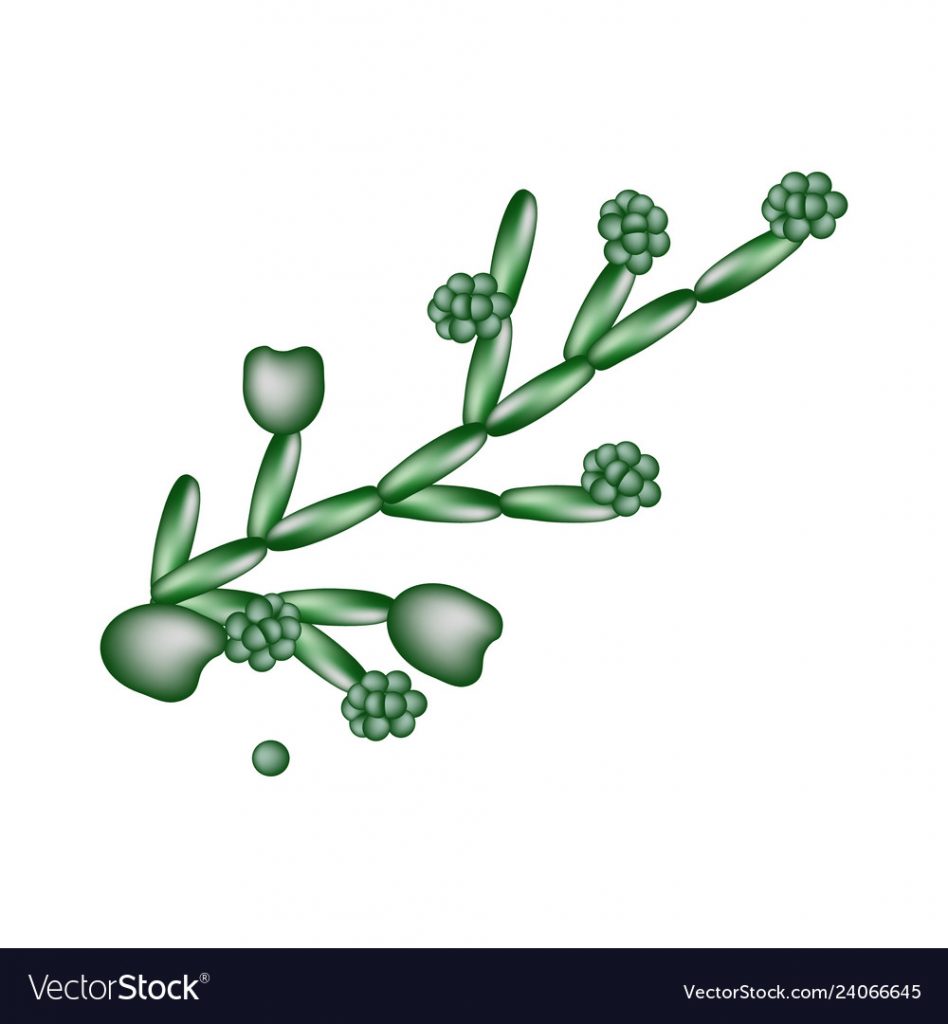 VectorStock®

VectorStock.com/24066645